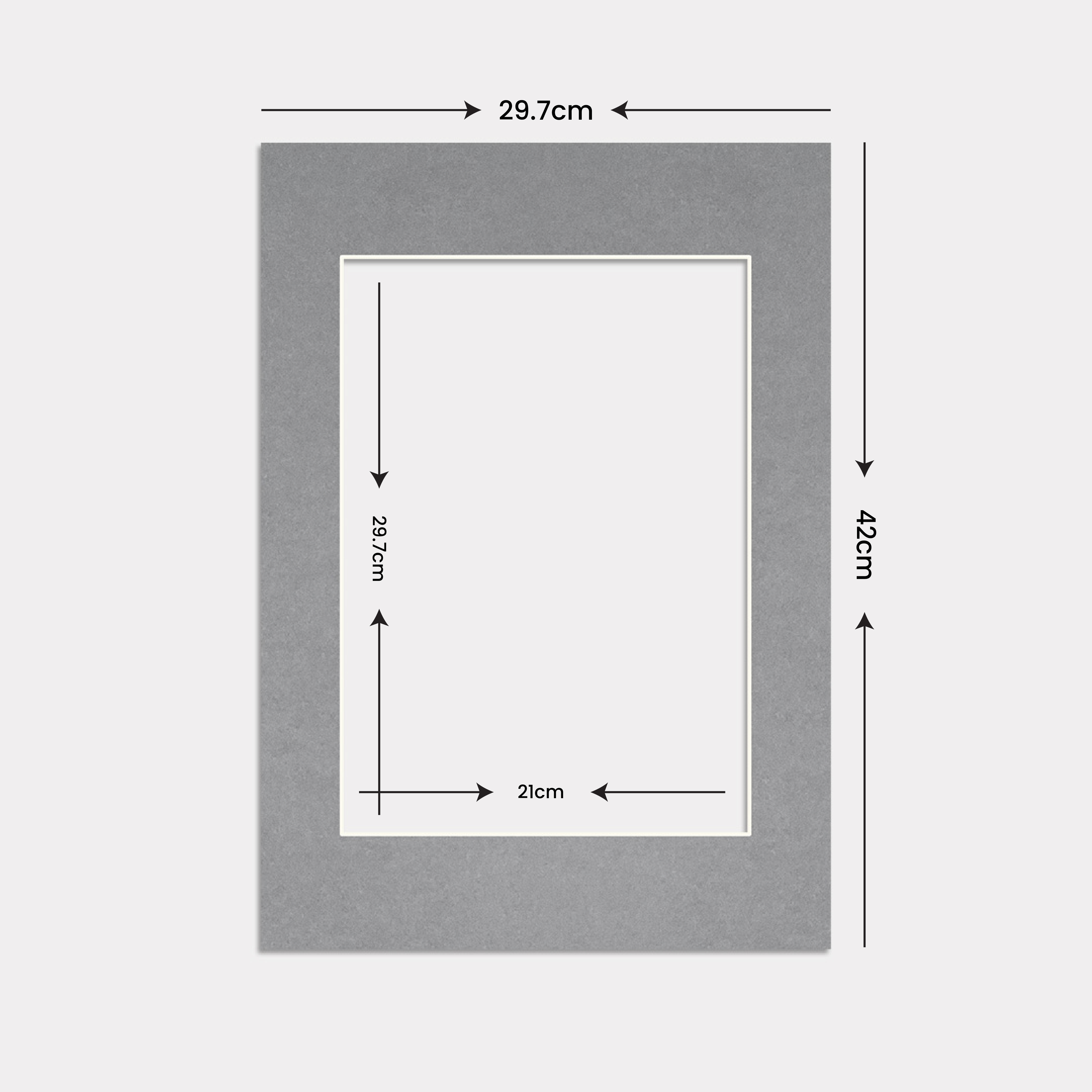 29.7cm

42cm

29.7cm

21cm